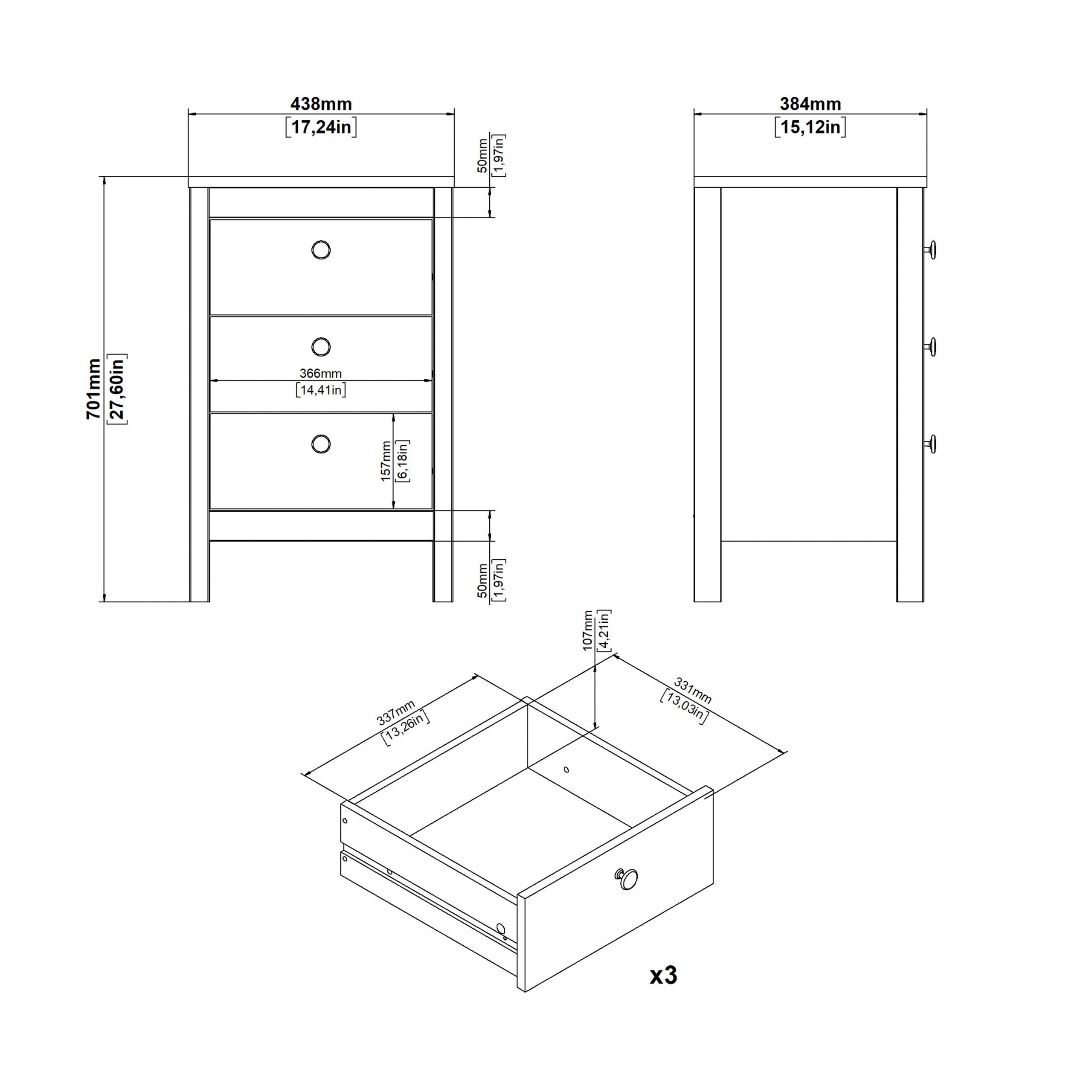 438mm
[17,24in]

384mm
[15,12in]

50mm
[1,97in]

701mm
[27,60in]

366mm
[14,41in]

157mm
[6,18in]

50mm
[1,97in]

107mm
[4,21in]

337mm
[13,26in]

331mm
[13,03in]

x3